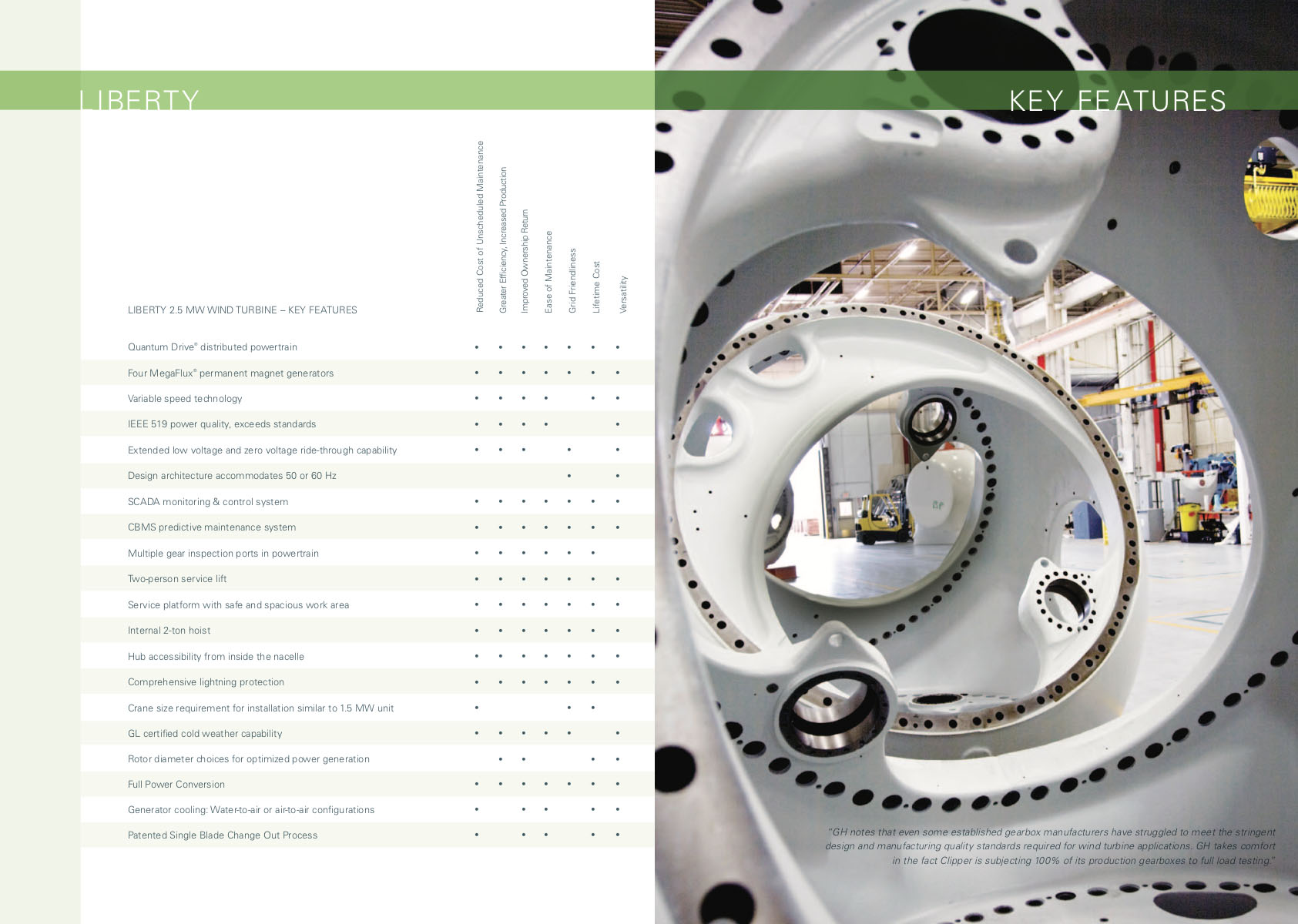 LIBERTY

KEY FEATURES

| LIBERTY 2.5 MW WIND TURBINE – KEY FEATURES | Reduced Cost of Unscheduled Maintenance | Greater Efficiency, Increased Production | Improved Ownership Return | Ease of Maintenance | Grid Friendliness | Lifetime Cost | Versatility |
|---|---|---|---|---|---|---|---|
| Quantum Drive® distributed powertrain | • | • | • | • | • | • | • |
| Four MegaFlux® permanent magnet generators | • | • | • | • | • | • | • |
| Variable speed technology | • | • | • | • | | • | • |
| IEEE 519 power quality, exceeds standards | • | • | • | • | | | • |
| Extended low voltage and zero voltage ride-through capability | • | • | • | | • | | • |
| Design architecture accommodates 50 or 60 Hz | | | | | • | | • |
| SCADA monitoring & control system | • | • | • | • | • | • | • |
| CBMS predictive maintenance system | • | • | • | • | • | • | • |
| Multiple gear inspection ports in powertrain | • | • | • | • | • | • | |
| Two-person service lift | • | • | • | • | • | • | • |
| Service platform with safe and spacious work area | • | • | • | • | • | • | • |
| Internal 2-ton hoist | • | • | • | • | • | • | • |
| Hub accessibility from inside the nacelle | • | • | • | • | • | • | • |
| Comprehensive lightning protection | • | • | • | • | • | • | • |
| Crane size requirement for installation similar to 1.5 MW unit | • | | | | • | • | |
| GL certified cold weather capability | • | • | • | • | • | | • |
| Rotor diameter choices for optimized power generation | | • | • | | | • | • |
| Full Power Conversion | • | • | • | • | • | • | • |
| Generator cooling: Water-to-air or air-to-air configurations | • | | • | • | | • | • |
| Patented Single Blade Change Out Process | • | | • | • | | • | • |

"GH notes that even some established gearbox manufacturers have struggled to meet the stringent design and manufacturing quality standards required for wind turbine applications. GH takes comfort in the fact Clipper is subjecting 100% of its production gearboxes to full load testing."